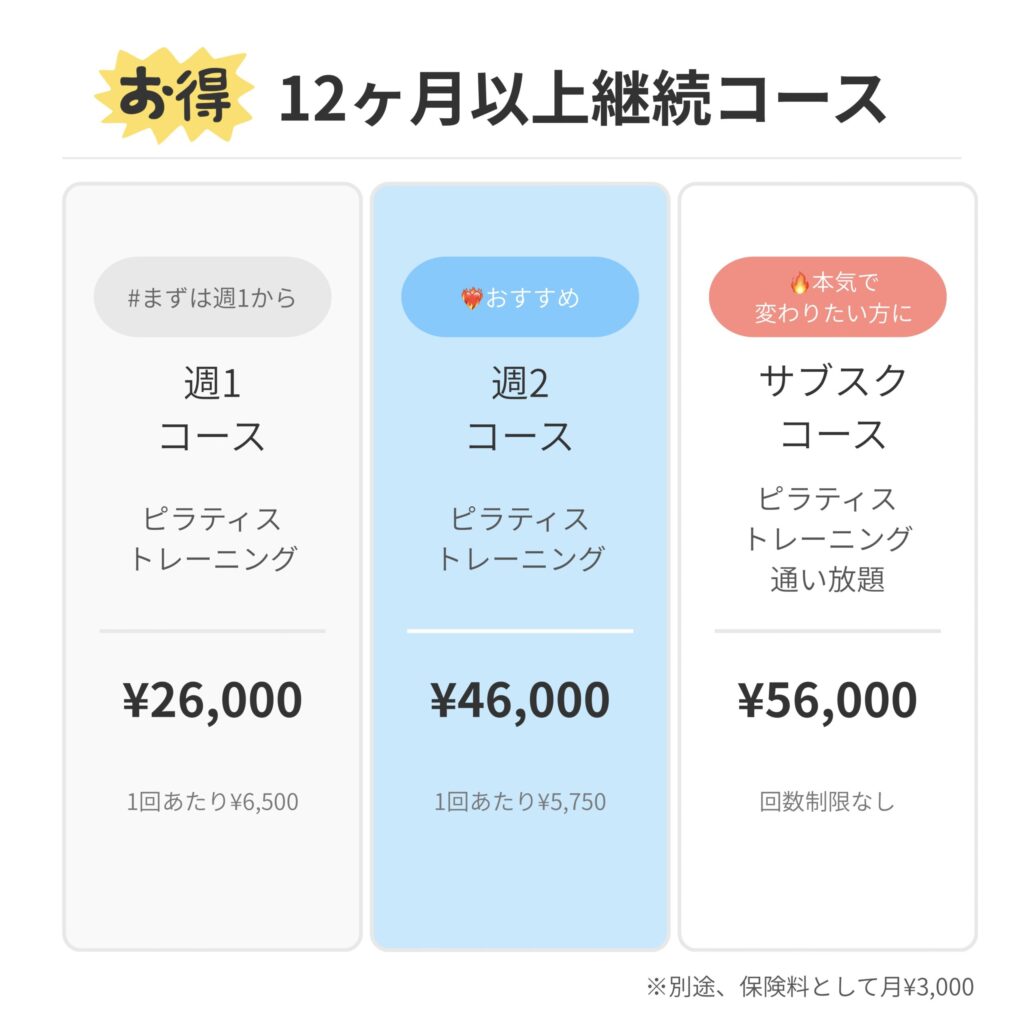 お得 12ヶ月以上継続コース

#まずは週1から

週1
コース

ピラティス
トレーニング

¥26,000

1回あたり¥6,500

❤️‍🔥おすすめ

週2
コース

ピラティス
トレーニング

¥46,000

1回あたり¥5,750

🔥本気で
変わりたい方に

サブスク
コース

ピラティス
トレーニング
通い放題

¥56,000

回数制限なし

※別途、保険料として月¥3,000